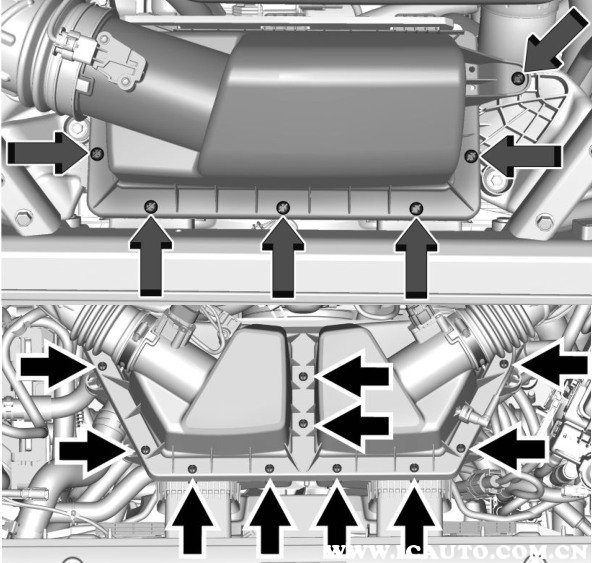 WWW.ICAUTO.COM.CN