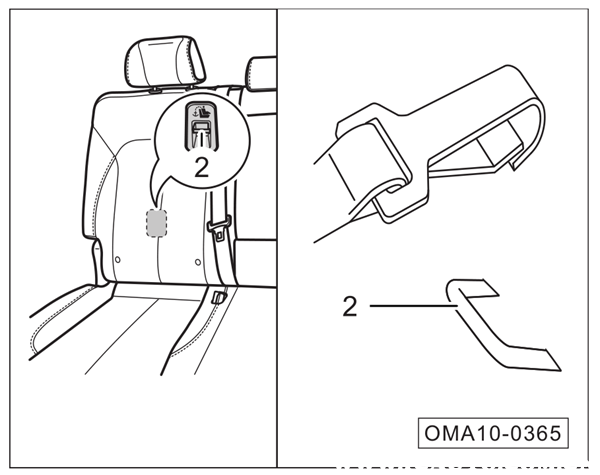 2

2

OMA10-0365