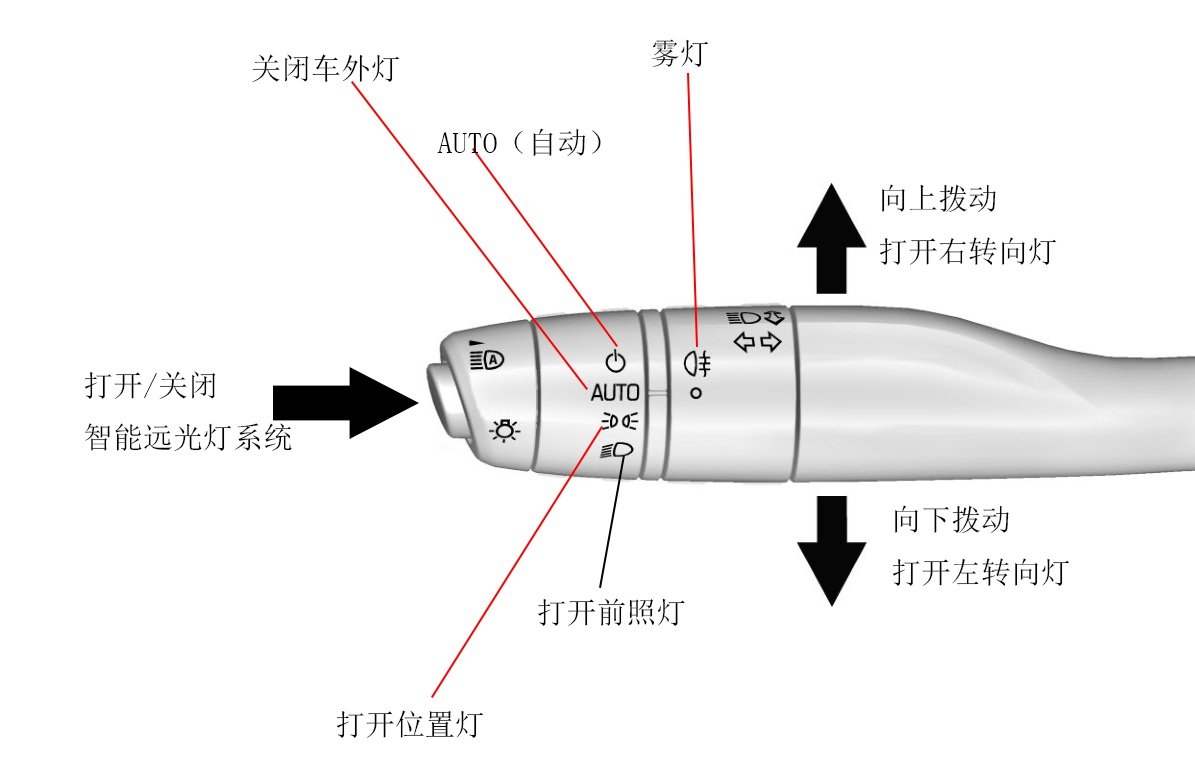 关闭车外灯

雾灯

AUTO（自动）

向上拨动
打开右转向灯

打开/关闭
智能远光灯系统

AUTO

向下拨动
打开左转向灯

打开前照灯

打开位置灯