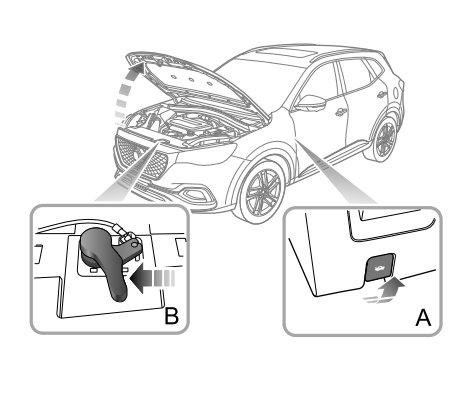 B

A