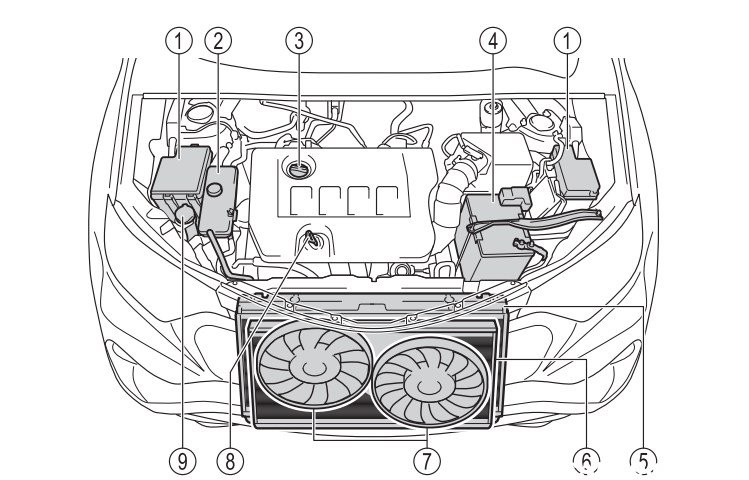 ①
②
③
④
①
⑨
⑧
⑦
⑥
⑤