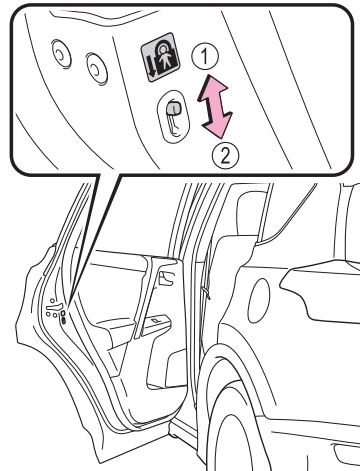 1
2