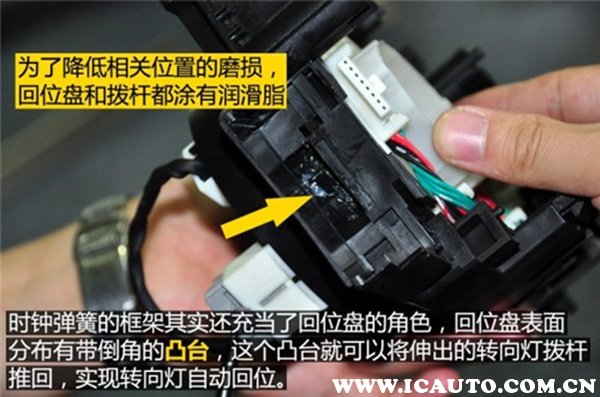 为了降低相关位置的磨损，回位盘和拨杆都涂有润滑脂

时钟弹簧的框架其实还充当了回位盘的角色，回位盘表面分布有带倒角的凸台，这个凸台就可以将伸出的转向灯拨杆推回，实现转向灯自动回位。

WWW.ICAUTO.COM.CN