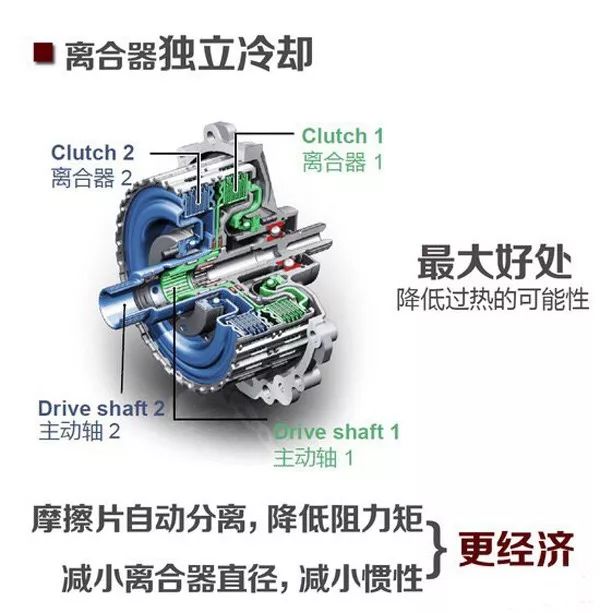 离合器独立冷却

Clutch 2
离合器 2

Clutch 1
离合器 1

最大好处
降低过热的可能性

Drive shaft 2
主动轴 2

Drive shaft 1
主动轴 1

摩擦片自动分离，降低阻力矩
减小离合器直径，减小惯性
更经济