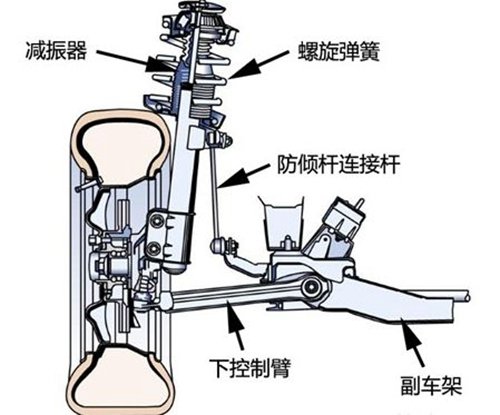 减振器
螺旋弹簧
防倾杆连接杆
下控制臂
副车架