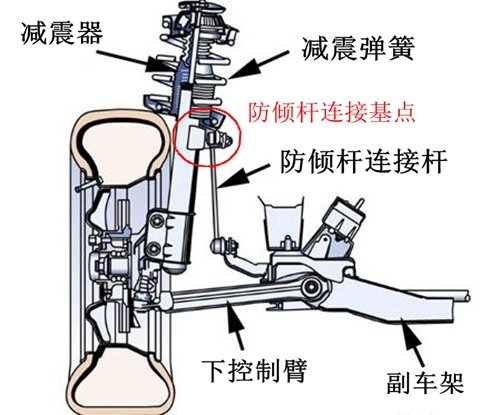 减震器

减震弹簧

防倾杆连接基点

防倾杆连接杆

下控制臂

副车架