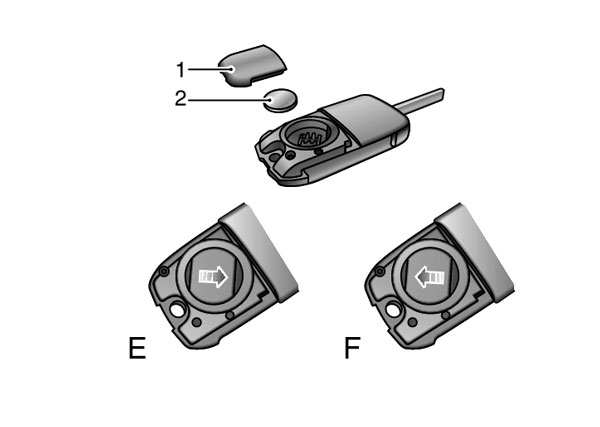 1
2
E
F