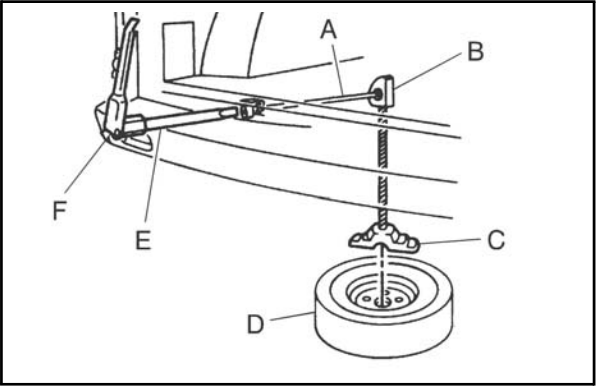 A
B
F
E
C
D