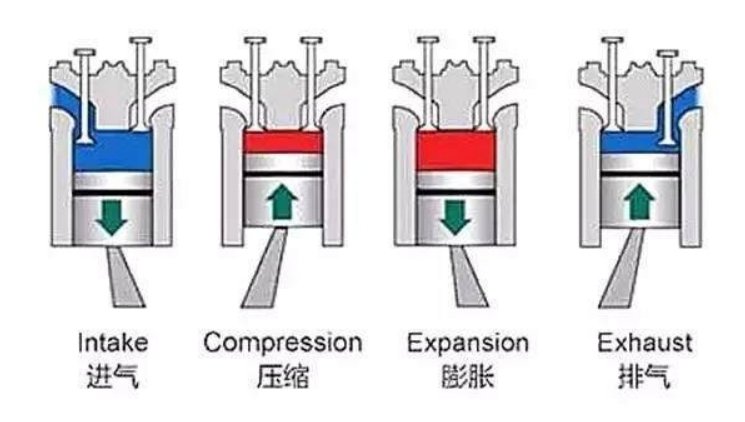 Intake
进气

Compression
压缩

Expansion
膨胀

Exhaust
排气