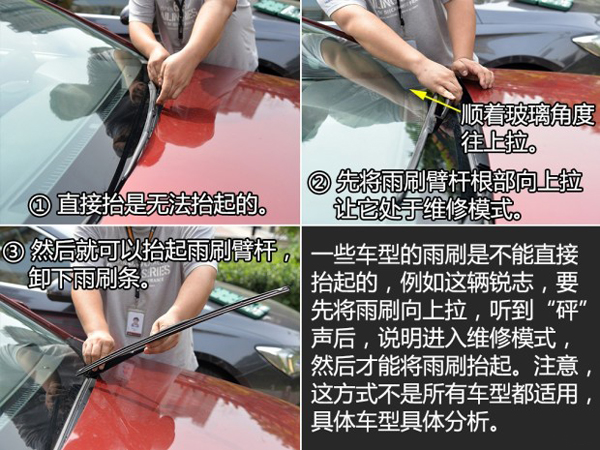 ① 直接抬是无法抬起的。

顺着玻璃角度往上拉。

② 先将雨刷臂杆根部向上拉让它处于维修模式。

③ 然后就可以抬起雨刷臂杆，卸下雨刷条。

一些车型的雨刷是不能直接抬起的，例如这辆锐志，要先将雨刷向上拉，听到“砰”声后，说明进入维修模式，然后才能将雨刷抬起。注意，这方式不是所有车型都适用，具体车型具体分析。