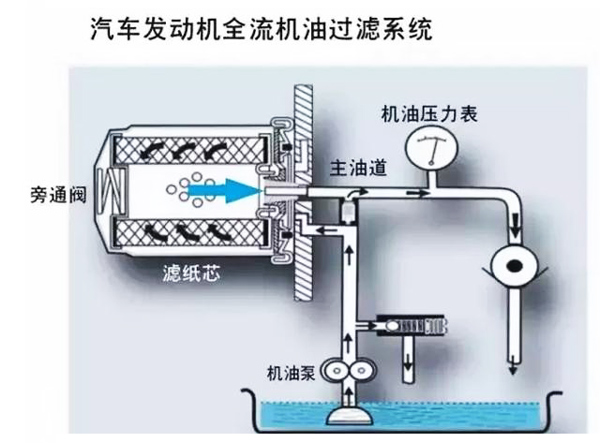 汽车发动机全流机油过滤系统

机油压力表

主油道

旁通阀

滤纸芯

机油泵