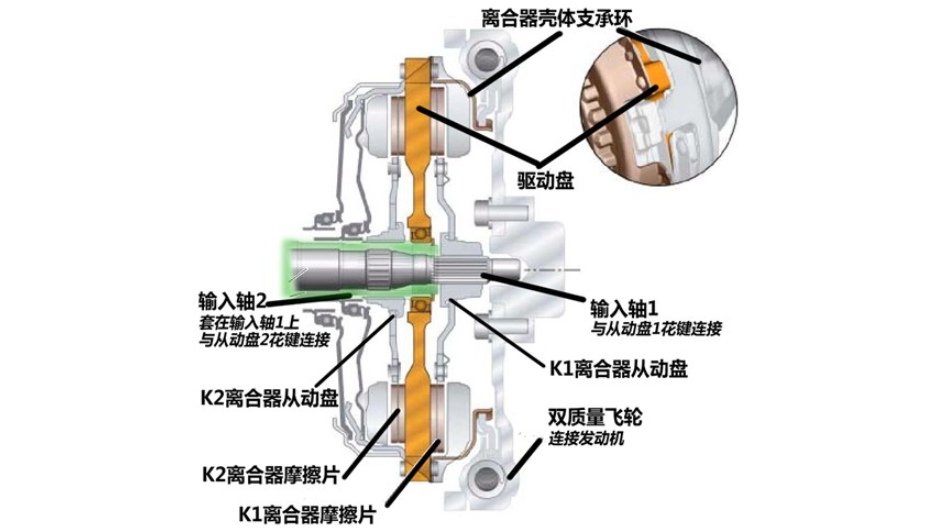 离合器壳体支承环

驱动盘

输入轴2
套在输入轴1上
与从动盘2花键连接

输入轴1
与从动盘1花键连接

K1离合器从动盘

K2离合器从动盘

双质量飞轮
连接发动机

K2离合器摩擦片

K1离合器摩擦片