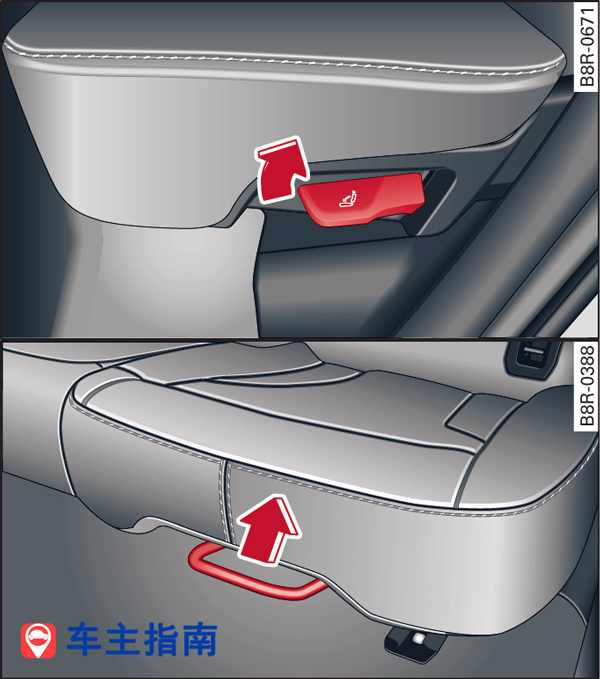 B8R-0671

B8R-0388

车主指南