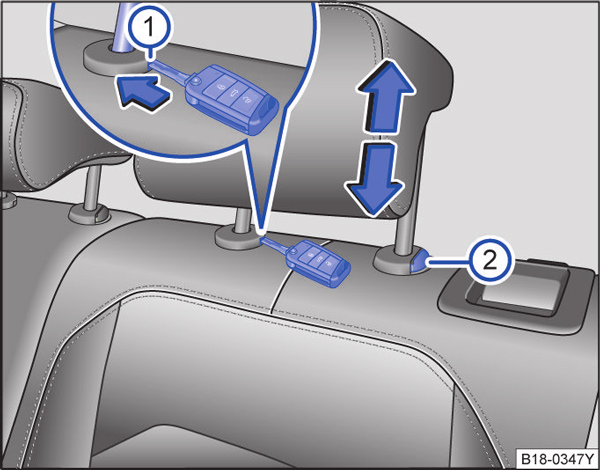 1
2
B18-0347Y