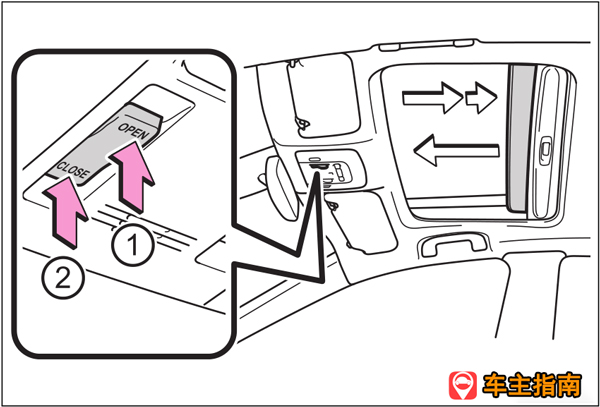 OPEN
CLOSE
1
2
车主指南