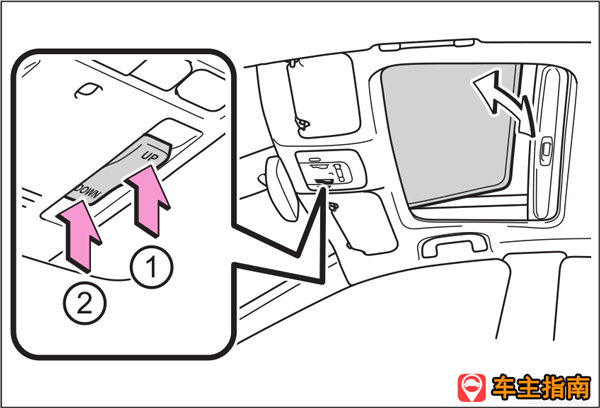 UP
DOWN
1
2
车主指南