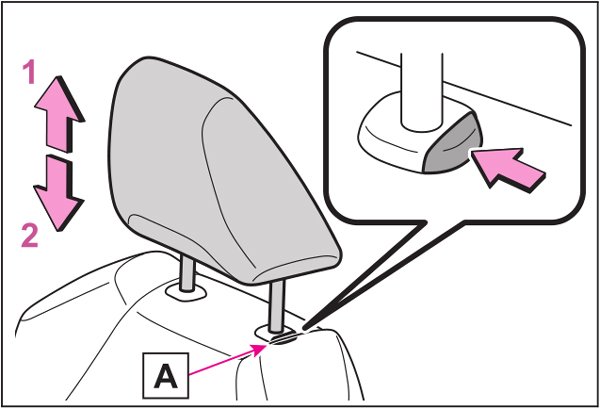 1
2
A