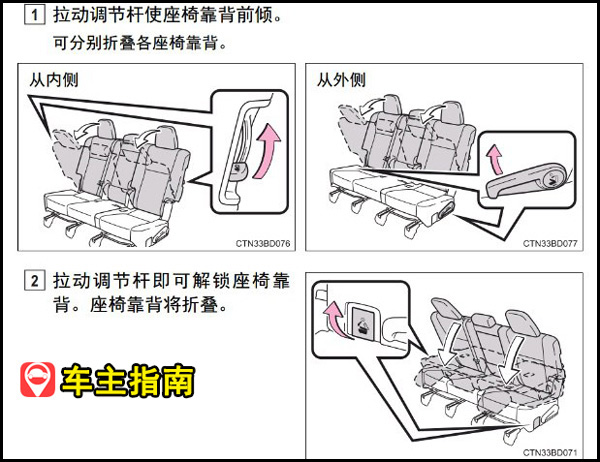 1 拉动调节杆使座椅靠背前倾。

可分别折叠各座椅靠背。

从内侧

CTN33BD076

从外侧

CTN33BD077

2 拉动调节杆即可解锁座椅靠背。座椅靠背将折叠。

车主指南

CTN33BD071