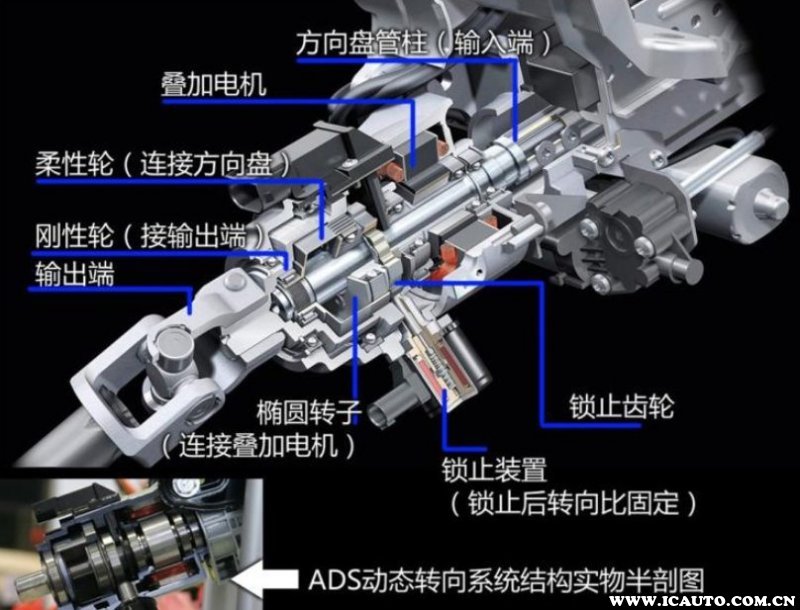 方向盘管柱（输入端）

叠加电机

柔性轮（连接方向盘）

刚性轮（接输出端）

输出端

椭圆转子
（连接叠加电机）

锁止齿轮

锁止装置
（锁止后转向比固定）

ADS动态转向系统结构实物半剖图

WWW.ICAUTO.COM.CN