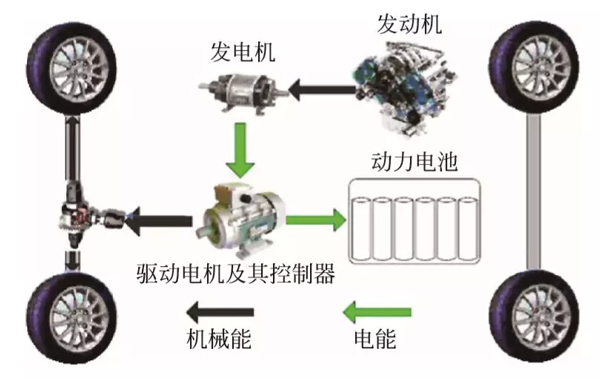 发动机

发电机

动力电池

驱动电机及其控制器

机械能

电能