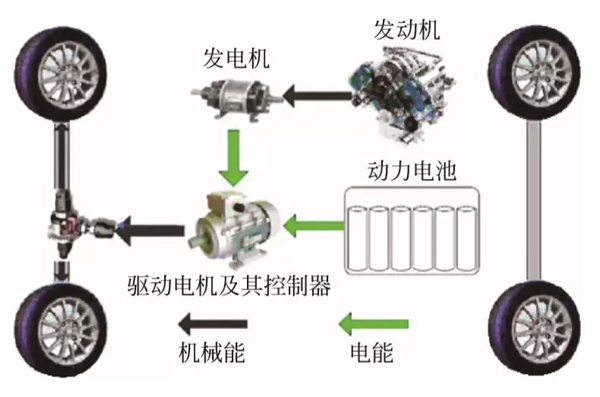 发动机

发电机

动力电池

驱动电机及其控制器

机械能

电能