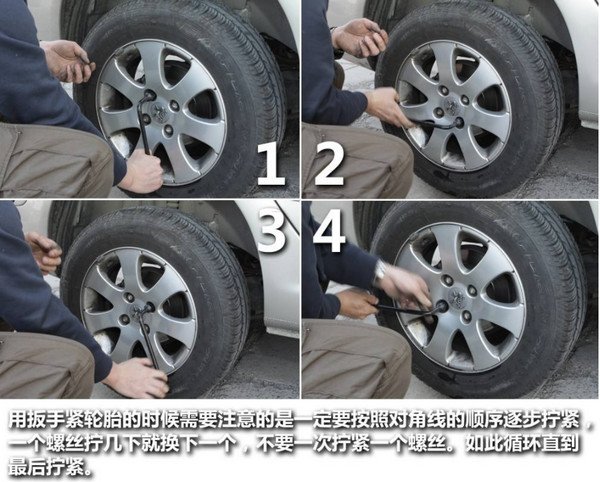 1

2

3

4

用扳手紧轮胎的时候需要注意的是一定要按照对角线的顺序逐步拧紧，一个螺丝拧几下就换下一个，不要一次拧紧一个螺丝。如此循环直到最后拧紧。