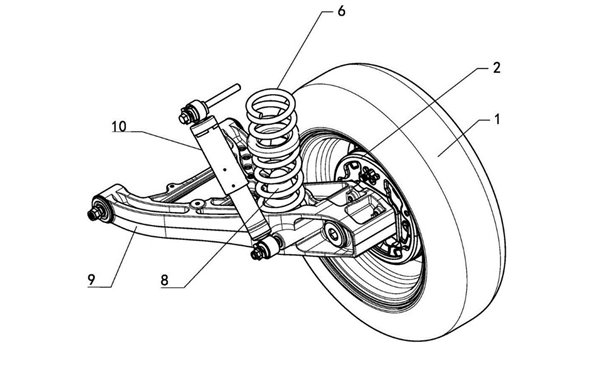 6
2
1
10
9
8