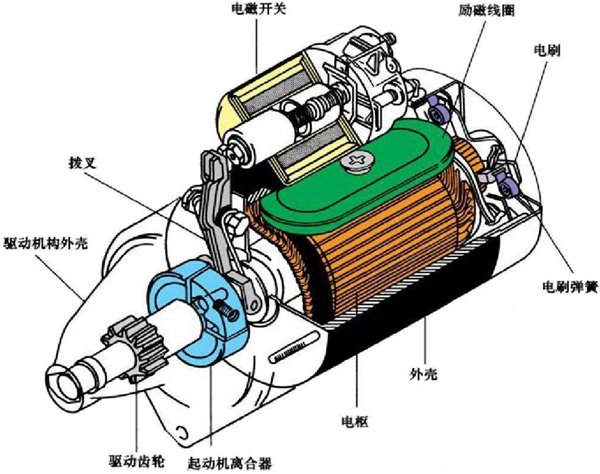 电磁开关
励磁线圈
电刷
拨叉
驱动机构外壳
电刷弹簧
外壳
电枢
驱动齿轮
起动机离合器