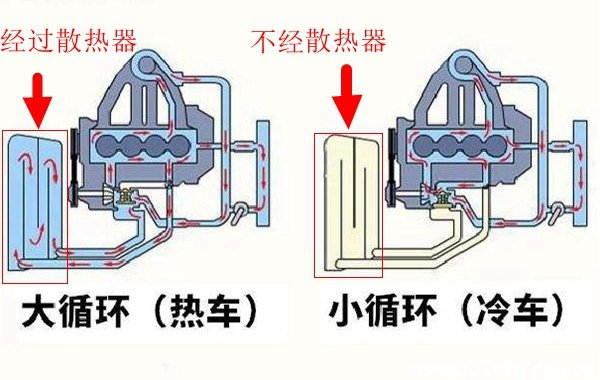 经过散热器

不经散热器

大循环（热车）

小循环（冷车）