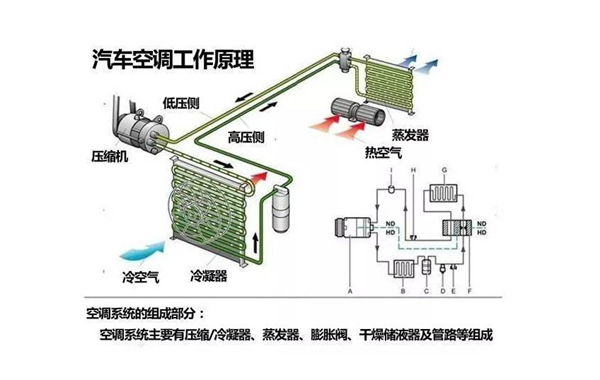 汽车空调工作原理

低压侧

高压侧

压缩机

蒸发器

热空气

冷空气

冷凝器

I

H

G

ND

HD

ND

HD

A

B

C

D

E

F

空调系统的组成部分：

空调系统主要有压缩/冷凝器、蒸发器、膨胀阀、干燥储液器及管路等组成